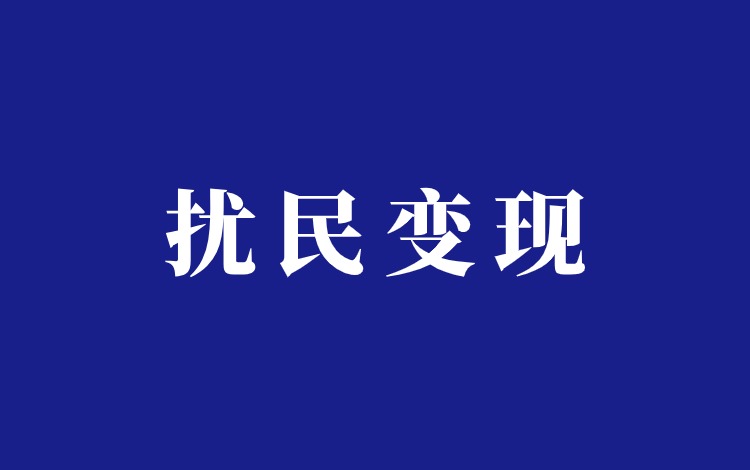 扰民变现