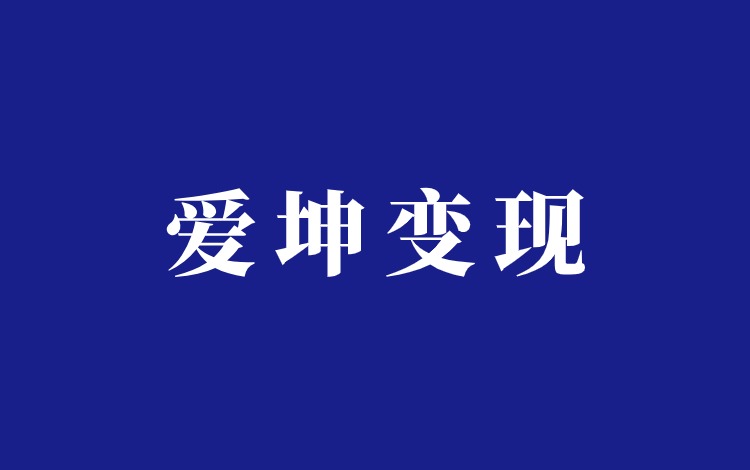 爱坤变现