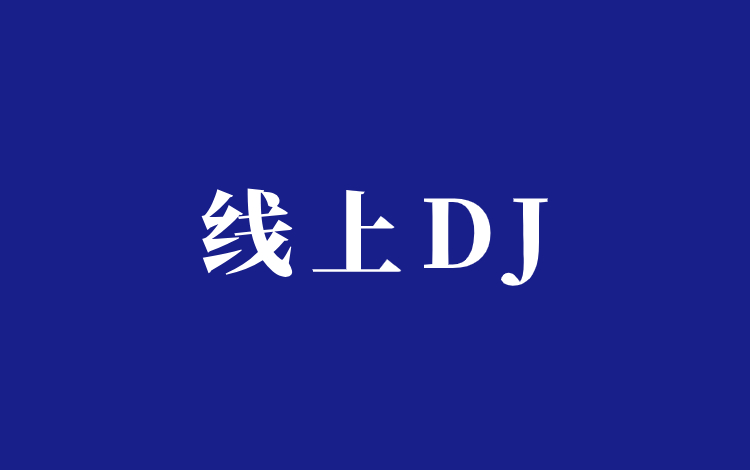 线上DJ